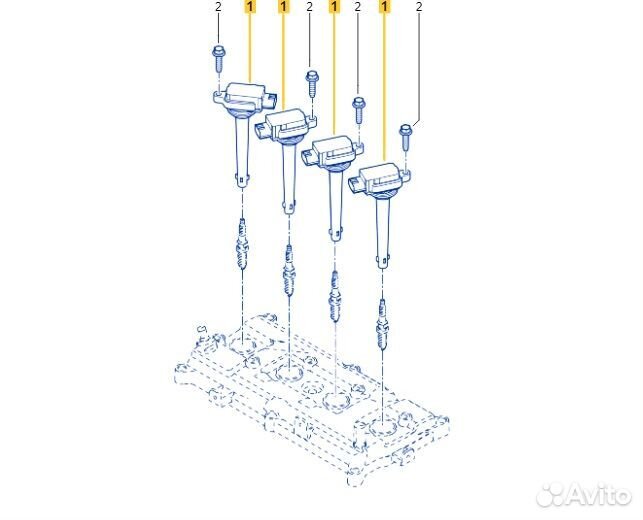 2 1 1 2 1 2 1 2

Avito