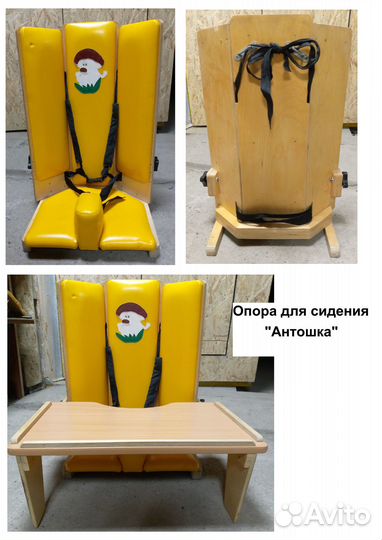 Опора для сидения "Антошка"

Avito