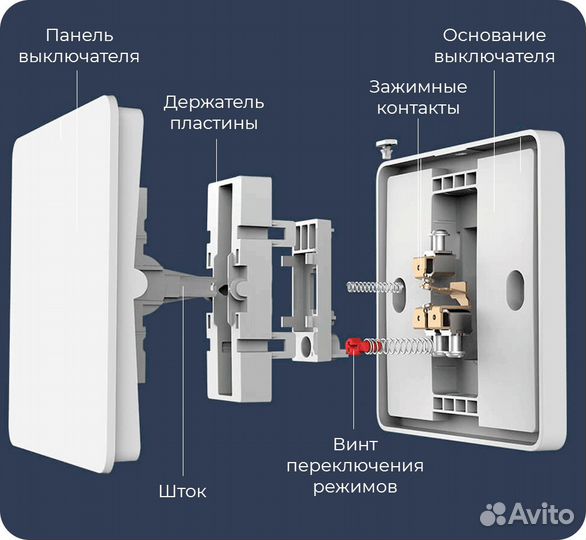 Панель выключателя

Держатель пластины

Основание выключателя

Зажимные контакты

Винт переключения режимов

Шток

Avito