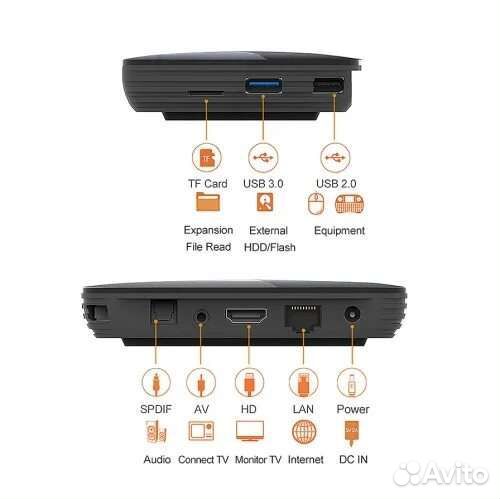 TF

TF Card

Expansion File Read

USB 3.0

External HDD/Flash

USB 2.0

Equipment

SPDIF

Audio

AV

Connect TV

HD

Monitor TV

LAN

Internet

Power

DC IN

Avito