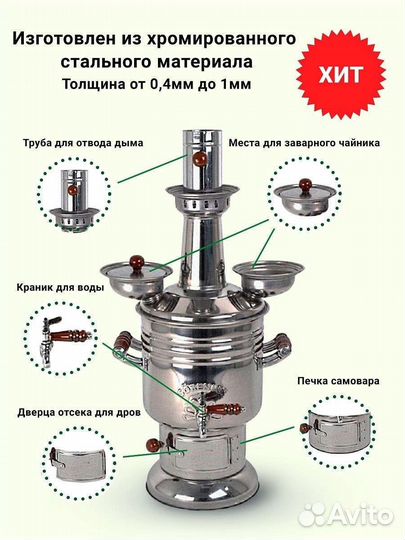 Изготовлен из хромированного стального материала
Толщина от 0,4мм до 1мм

ХИТ

Труба для отвода дыма

Места для заварного чайника

Краник для воды

Печка самовара

Дверца отсека для дров

Avito