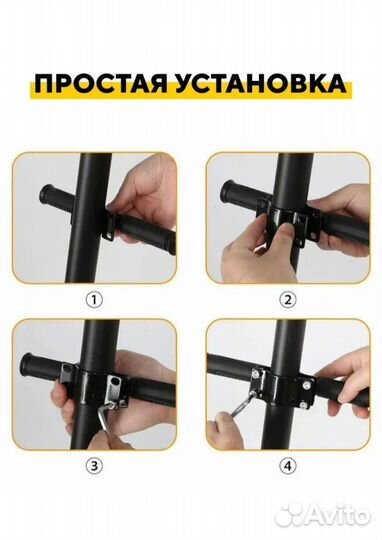 ПРОСТАЯ УСТАНОВКА

①

②

③

④

Avito