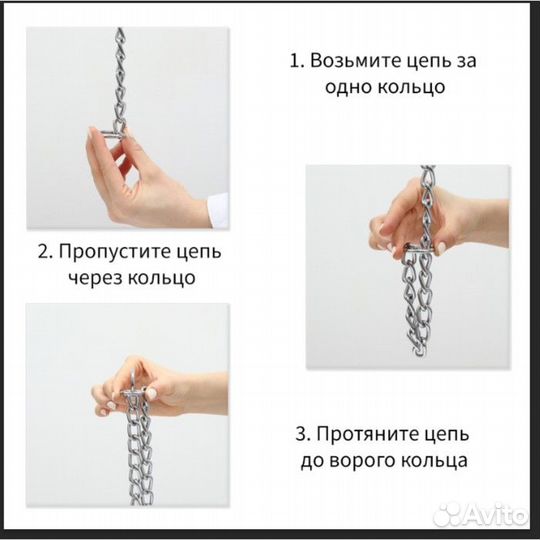 1. Возьмите цепь за одно кольцо

2. Пропустите цепь через кольцо

3. Протяните цепь до ворого кольца

Avito