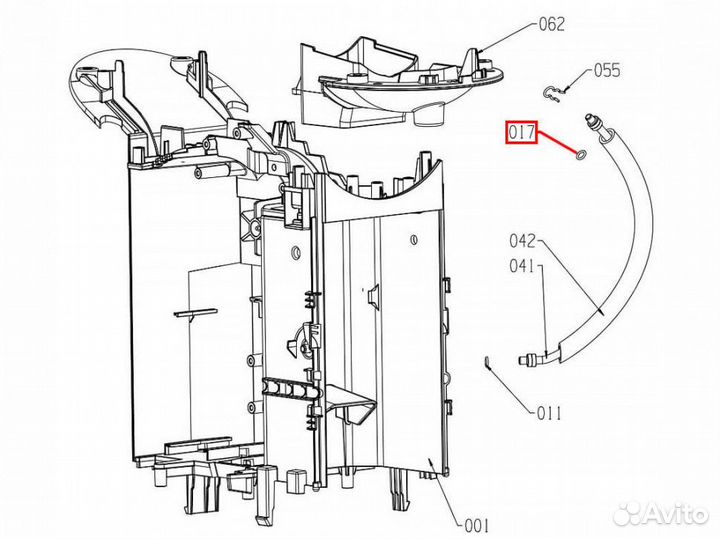 062
055
017
042
041
011
001
Avito