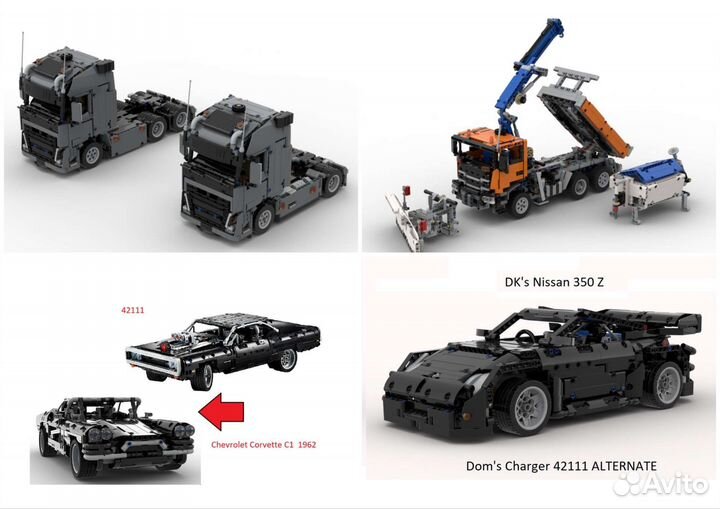 42111

Chevrolet Corvette C1 1962

DK's Nissan 350 Z

Dom's Charger 42111 ALTERNATE

Avito