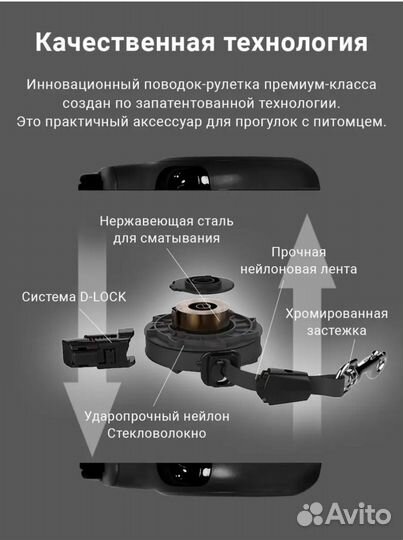 Качественная технология

Инновационный поводок-рулетка премиум-класса создан по запатентованной технологии.
Это практичный аксессуар для прогулок с питомцем.

Нержавеющая сталь для сматывания

Прочная нейлоновая лента

Система D-LOCK

Хромированная застежка

Ударопрочный нейлон
Стекловолокно

Avito