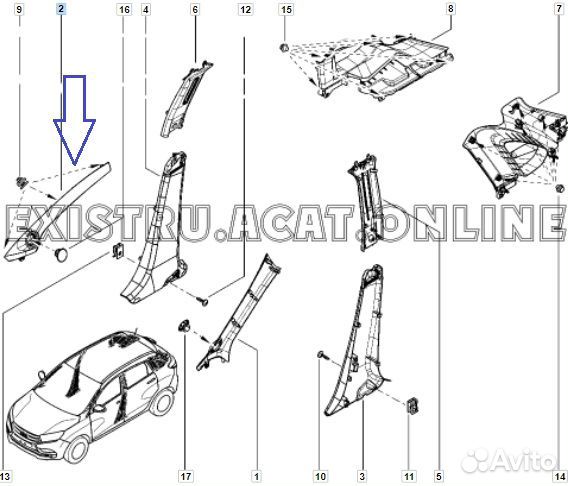 9
2
16
4
6
12
15
8
7
EXISTRU.ACAT.ONLINE
13
17
1
10
3
11
5
14
Avito