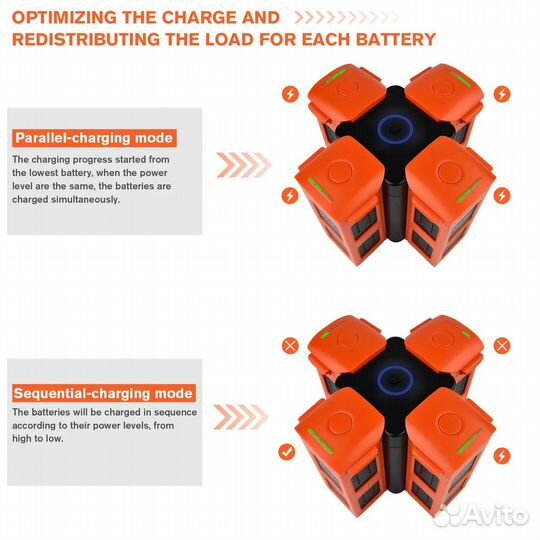 OPTIMIZING THE CHARGE AND
REDISTRIBUTING THE LOAD FOR EACH BATTERY

Parallel-charging mode

The charging progress started from the lowest battery, when the power level are the same, the batteries are charged simultaneously.

Sequential-charging mode

The batteries will be charged in sequence according to their power levels, from high to low.

Avito