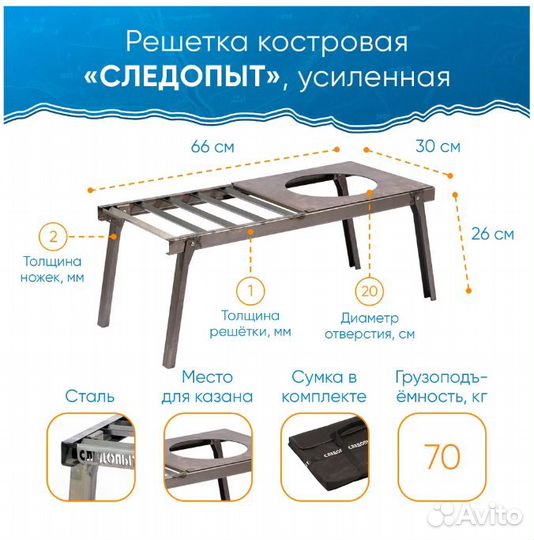 Решетка костровая «СЛЕДОПЫТ», усиленная

66 см

30 см

26 см

2
Толщина ножек, мм

1
Толщина решётки, мм

20
Диаметр отверстия, см

Сталь

Место для казана

Сумка в комплекте

Грузоподъёмность, кг

СЛЕДОПЫТ

СЛЕДОПЫТ

70

Avito