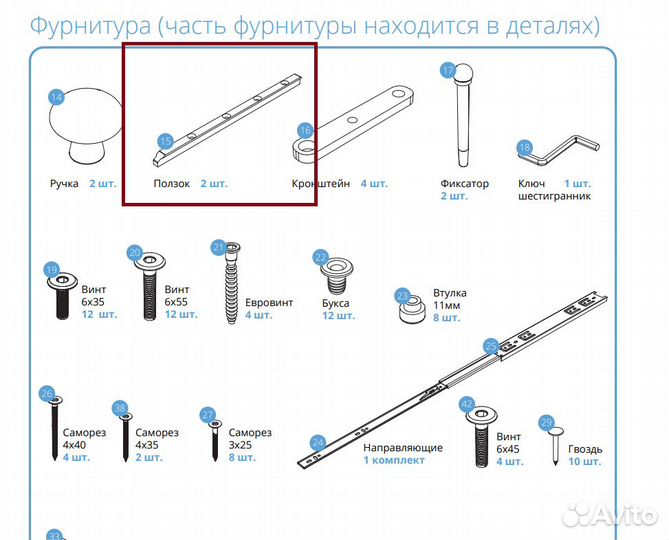 Фурнитура (часть фурнитуры находится в деталях)

14
Ручка 2 шт.

15
Ползок 2 шт.

16
Кронштейн 4 шт.

17
Фиксатор
2 шт.

18
Ключ 1 шт.
шестигранник

19
Винт
6х35
12 шт.

20
Винт
6х55
12 шт.

21
Евровинт
4 шт.

22
Букса
12 шт.

23
Втулка
11мм
8 шт.

25

26
Саморез
4х40
4 шт.

38
Саморез
4х35
2 шт.

27
Саморез
3х25
8 шт.

24
Направляющие
1 комплект

42
Винт
6х45
4 шт.

29
Гвоздь
10 шт.

33

Avito