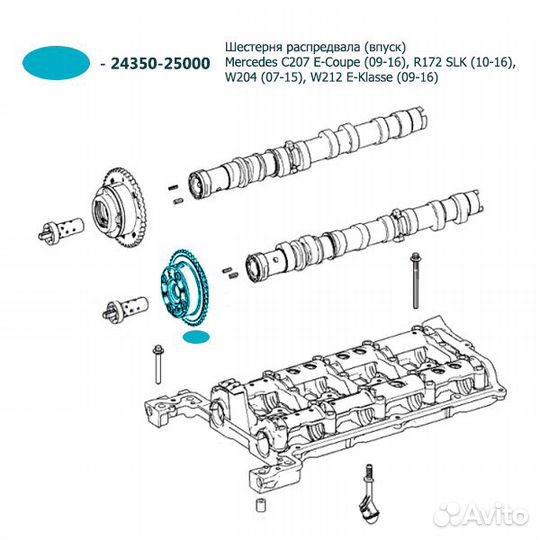 - 24350-25000

Шестерня распредвала (впуск)
Mercedes C207 E-Coupe (09-16), R172 SLK (10-16), W204 (07-15), W212 E-Klasse (09-16)

Avito