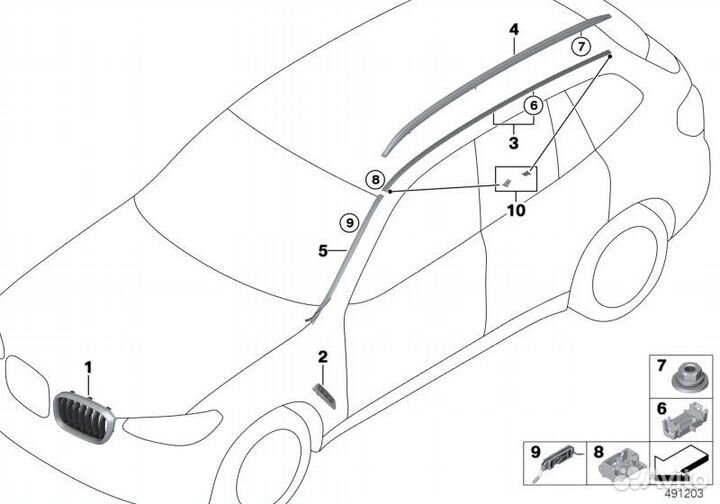 4
7
6
3
8
10
9
5
1
2
7
6
9
8
Avito
491203