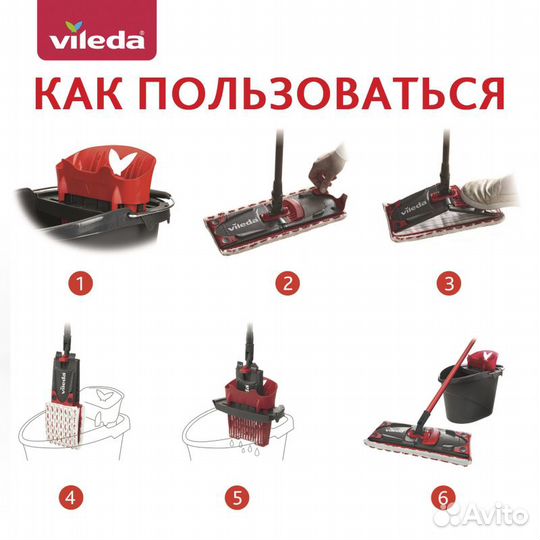 vileda

КАК ПОЛЬЗОВАТЬСЯ

vileda

vileda

1

2

3

vileda

4

5

6

Avito