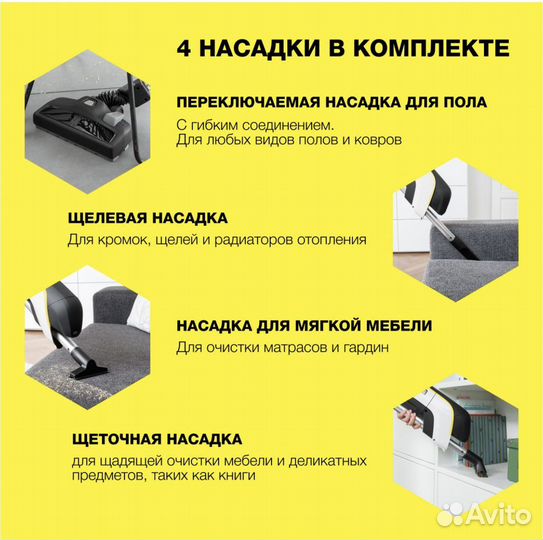 4 НАСАДКИ В КОМПЛЕКТЕ

ПЕРЕКЛЮЧАЕМАЯ НАСАДКА ДЛЯ ПОЛА
С гибким соединением.
Для любых видов полов и ковров

ЩЕЛЕВАЯ НАСАДКА
Для кромок, щелей и радиаторов отопления

НАСАДКА ДЛЯ МЯГКОЙ МЕБЕЛИ
Для очистки матрасов и гардин

ЩЕТОЧНАЯ НАСАДКА
для щадящей очистки мебели и деликатных предметов, таких как книги

Avito