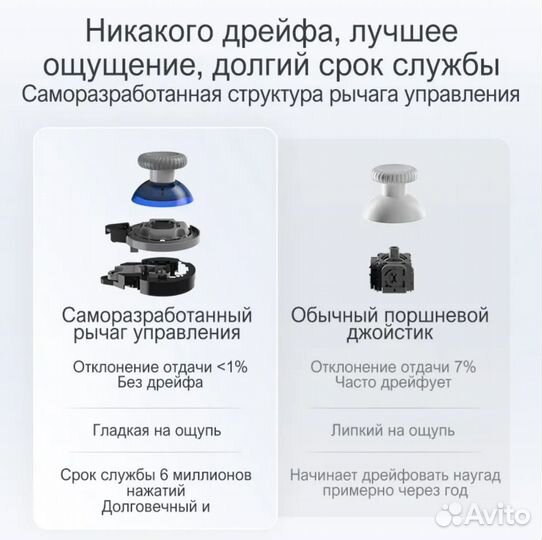 Никакого дрейфа, лучшее ощущение, долгий срок службы
Саморазработанная структура рычага управления

Саморазработанный рычаг управления

Отклонение отдачи <1%
Без дрейфа

Гладкая на ощупь

Срок службы 6 миллионов нажатий
Долговечный и

Обычный поршневой джойстик

Отклонение отдачи 7%
Часто дрейфует

Липкий на ощупь

Начинает дрейфовать наугад примерно через год

Avito