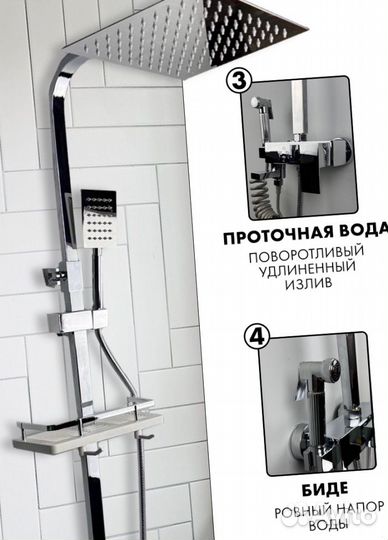 3

ПРОТОЧНАЯ ВОДА

ПОВОРОТЛИВЫЙ УДЛИНЕННЫЙ ИЗЛИВ

4

БИДЕ

РОВНЫЙ НАПОР ВОДЫ