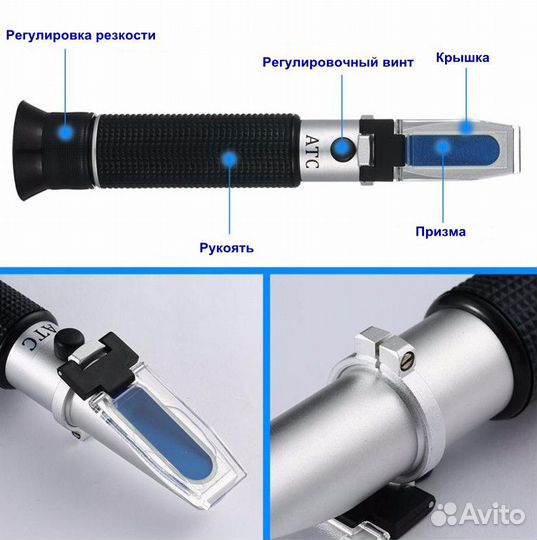 Регулировка резкости

Регулировочный винт

Крышка

ATC

Призма

Рукоять

ATC

Avito