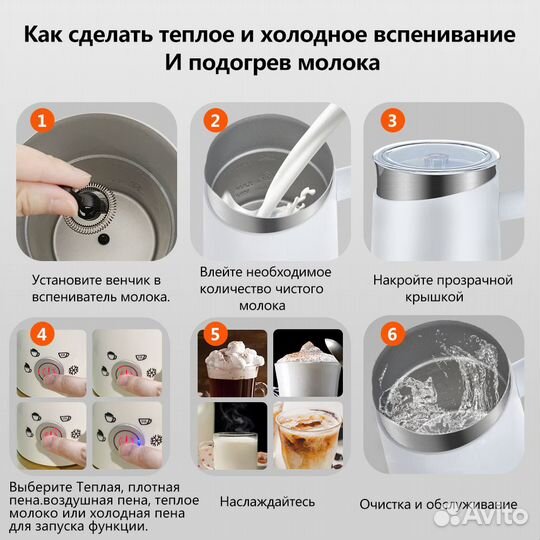 Как сделать теплое и холодное вспенивание
И подогрев молока

1

Установите венчик в вспениватель молока.

2

Влейте необходимое количество чистого молока

3

Накройте прозрачной крышкой

4

Выберите Теплая, плотная пена.воздушная пена, теплое молоко или холодная пена для запуска функции.

5

Наслаждайтесь

6

Очистка и обслуживание

Avito