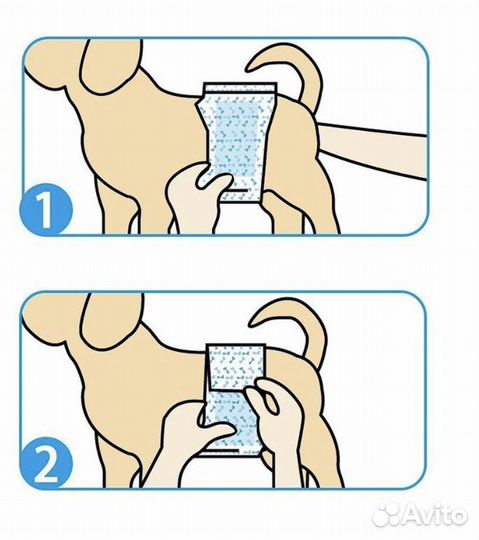 1
2
Avito