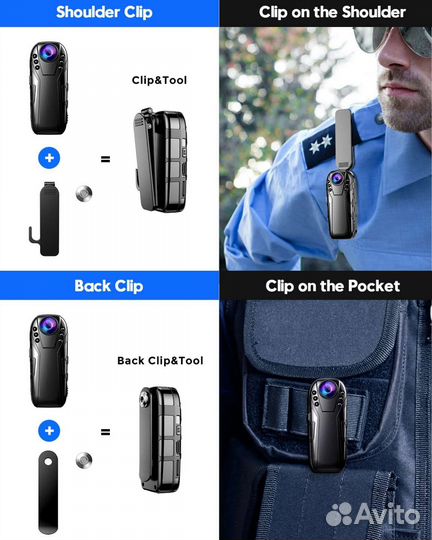 Shoulder Clip

Clip on the Shoulder

Clip&Tool

+

=

Back Clip

Clip on the Pocket

Back Clip&Tool

+

=

Avito