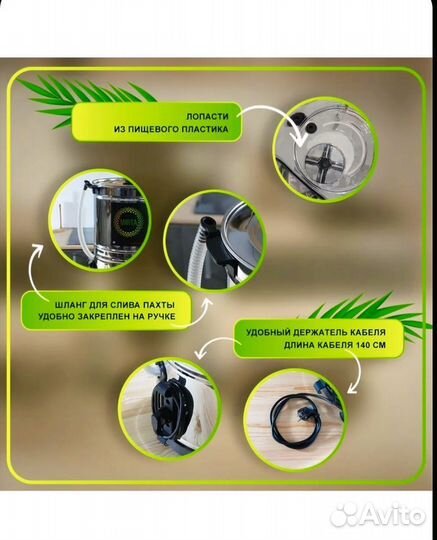 ЛОПАСТИ
ИЗ ПИЩЕВОГО ПЛАСТИКА

ШЛАНГ ДЛЯ СЛИВА ПАХТЫ
УДОБНО ЗАКРЕПЛЕН НА РУЧКЕ

УДОБНЫЙ ДЕРЖАТЕЛЬ КАБЕЛЯ
ДЛИНА КАБЕЛЯ 140 СМ

Avito