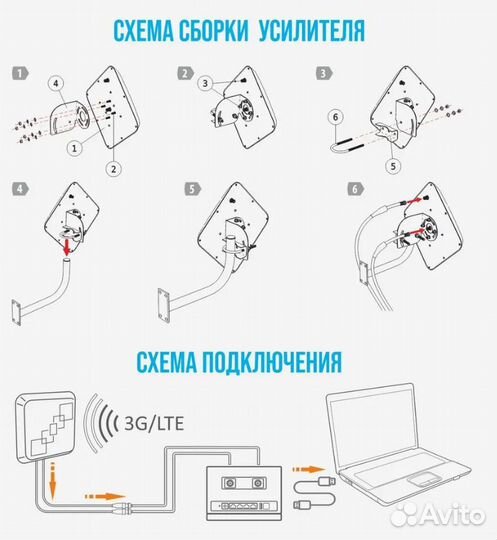 СХЕМА СБОРКИ УСИЛИТЕЛЯ

1
4
1
2

2
3

3
6
5

4

5

6

СХЕМА ПОДКЛЮЧЕНИЯ

3G/LTE

Avito