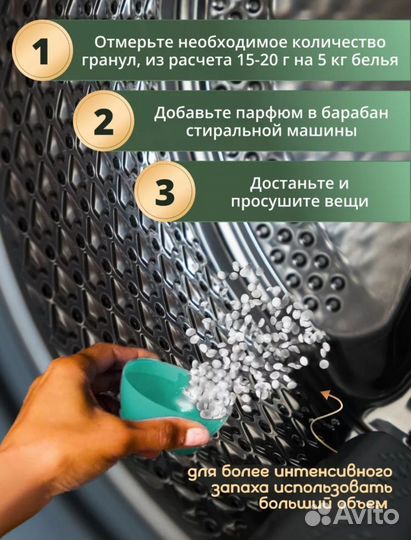 1
Отмерьте необходимое количество гранул, из расчета 15-20 г на 5 кг белья

2
Добавьте парфюм в барабан стиральной машины

3
Достаньте и просушите вещи

для более интенсивного запаха использовать больший объем

Avito