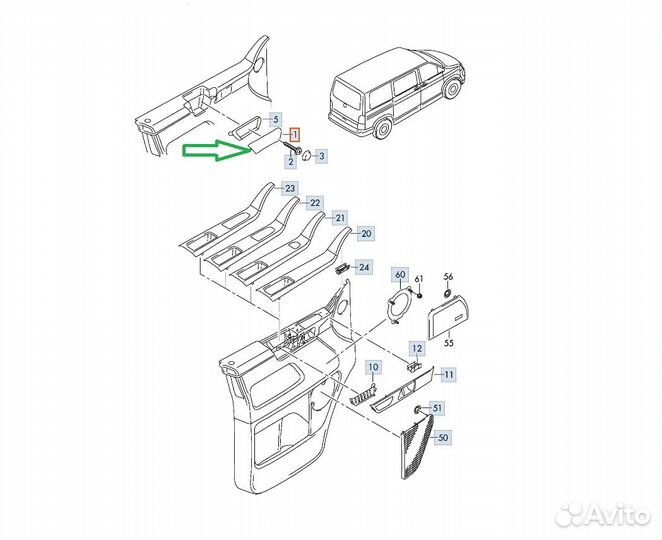 5
1
2
3
23
22
21
20
24
60
61
56
55
12
10
11
51
50
Avito