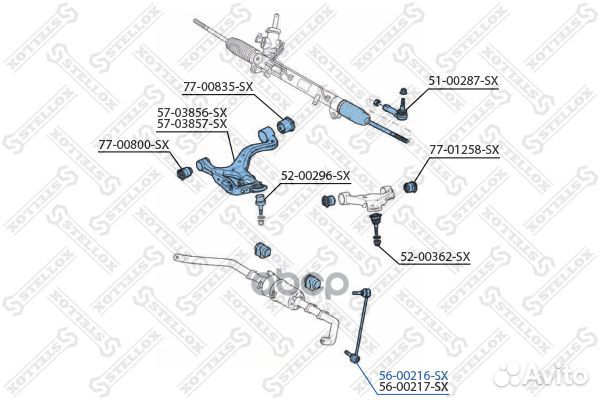 77-00835-SX
51-00287-SX
57-03856-SX
57-03857-SX
77-00800-SX
77-01258-SX
52-00296-SX
52-00362-SX
56-00216-SX
56-00217-SX
STELLOX
Avito