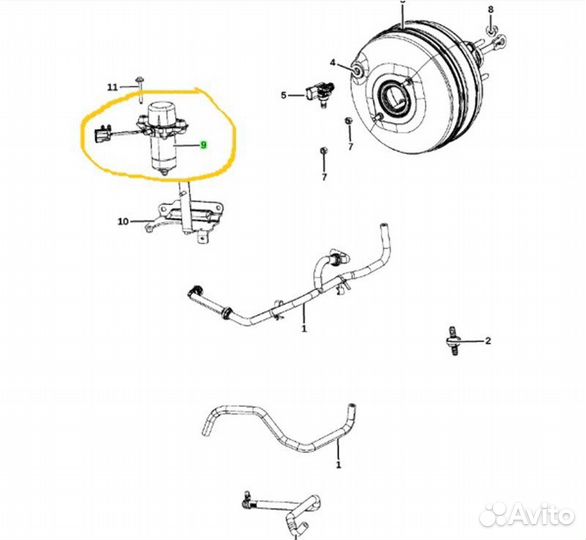 8
4
11
5
9
7
7
10
1
2
1
Avito