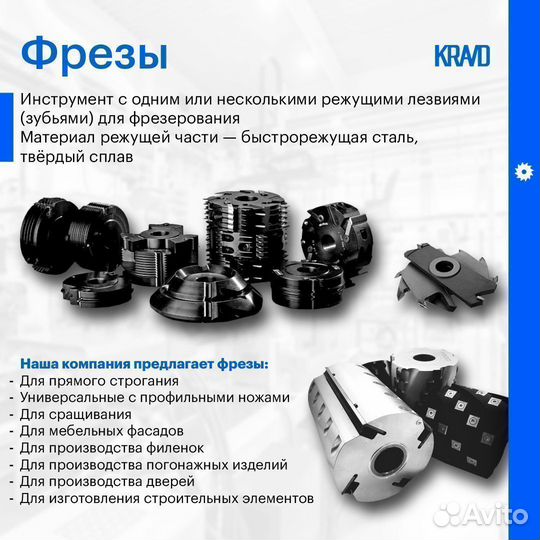 Фрезы

KRAVD

Инструмент с одним или несколькими режущими лезвиями (зубьями) для фрезерования
Материал режущей части — быстрорежущая сталь, твёрдый сплав

Наша компания предлагает фрезы:
- Для прямого строгания
- Универсальные с профильными ножами
- Для сращивания
- Для мебельных фасадов
- Для производства филенок
- Для производства погонажных изделий
- Для производства дверей
- Для изготовления строительных элементов

Avito