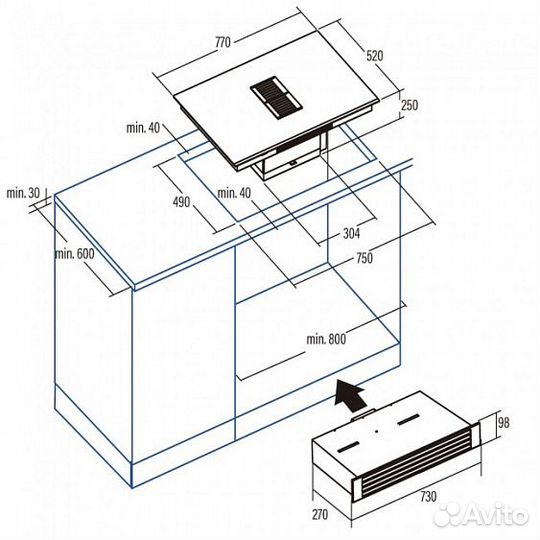 770
520
250
min. 40
min. 30
490
min. 40
304
min. 600
750
min. 800
98
730
270
Avito