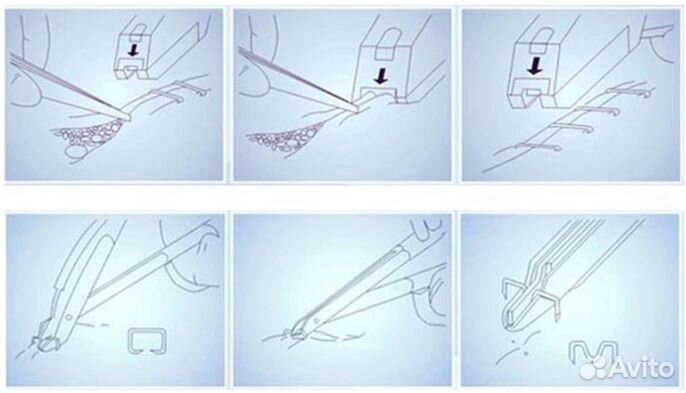 Avito