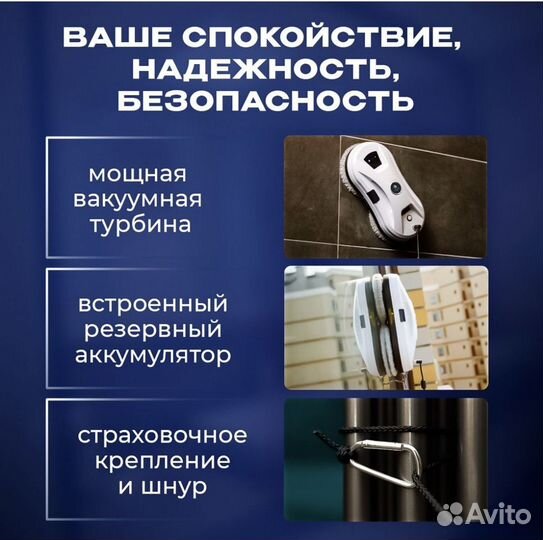 ВАШЕ СПОКОЙСТВИЕ, НАДЕЖНОСТЬ, БЕЗОПАСНОСТЬ

мощная вакуумная турбина

встроенный резервный аккумулятор

страховочное крепление и шнур

Avito