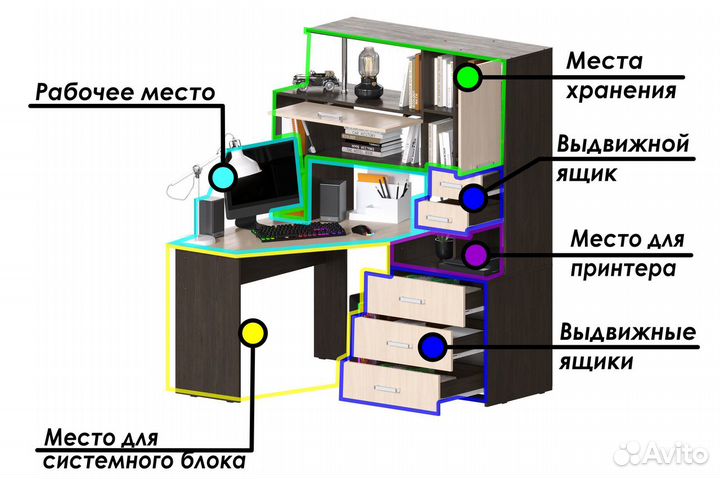 Рабочее место

Места хранения

Выдвижной ящик

Место для принтера

Выдвижные ящики

Место для системного блока

Avito