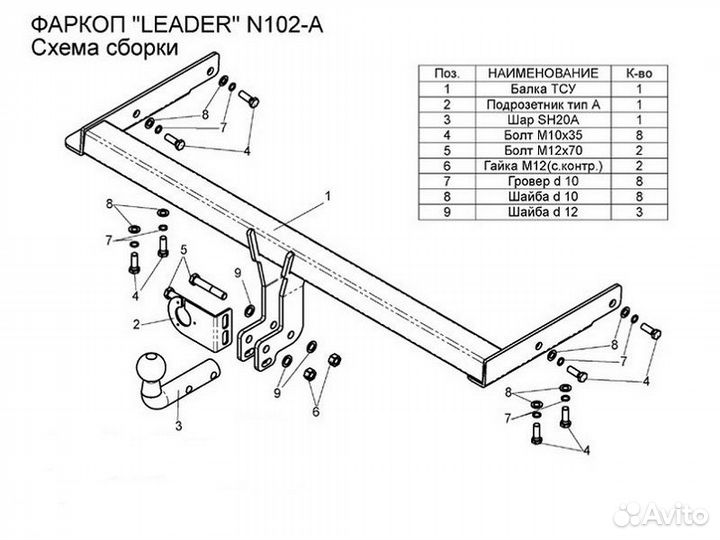 ФАРКОП "LEADER" N102-A
Схема сборки

| Поз. | НАИМЕНОВАНИЕ | К-во |
|---|---|---|
| 1 | Балка ТСУ | 1 |
| 2 | Подрозетник тип А | 1 |
| 3 | Шар SH20A | 1 |
| 4 | Болт М10х35 | 8 |
| 5 | Болт М12х70 | 2 |
| 6 | Гайка М12(с.контр.) | 2 |
| 7 | Гровер d 10 | 8 |
| 8 | Шайба d 10 | 8 |
| 9 | Шайба d 12 | 3 |

8
7
4
1
8
7
4
5
9
2
9
6
3
8
7
4
8
7
4

Avito