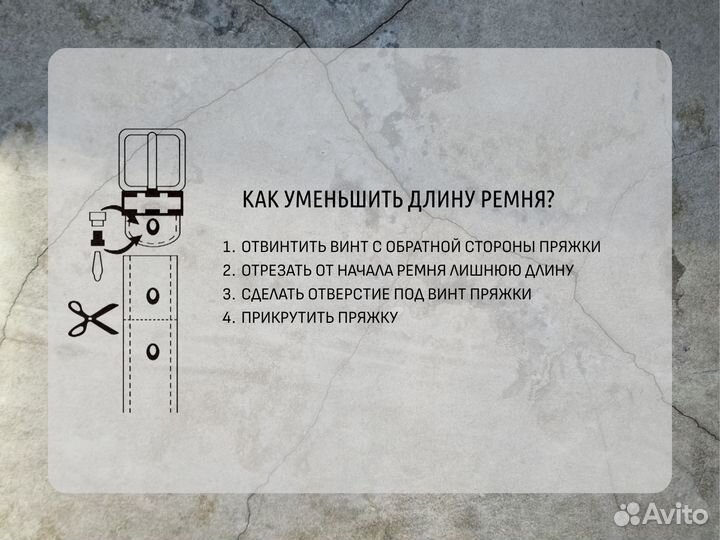 КАК УМЕНЬШИТЬ ДЛИНУ РЕМНЯ?

1. ОТВИНТИТЬ ВИНТ С ОБРАТНОЙ СТОРОНЫ ПРЯЖКИ
2. ОТРЕЗАТЬ ОТ НАЧАЛА РЕМНЯ ЛИШНЮЮ ДЛИНУ
3. СДЕЛАТЬ ОТВЕРСТИЕ ПОД ВИНТ ПРЯЖКИ
4. ПРИКРУТИТЬ ПРЯЖКУ

Avito