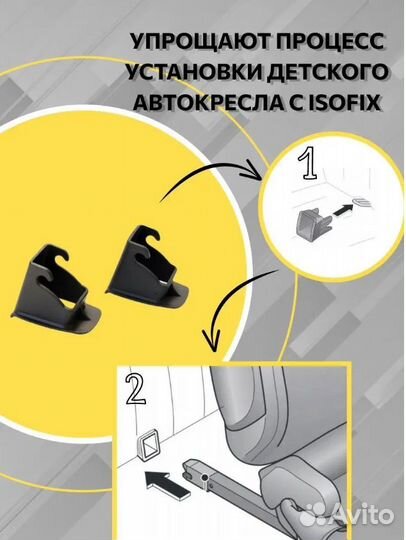 УПРОЩАЮТ ПРОЦЕСС УСТАНОВКИ ДЕТСКОГО АВТОКРЕСЛА С ISOFIX

1

2

Avito