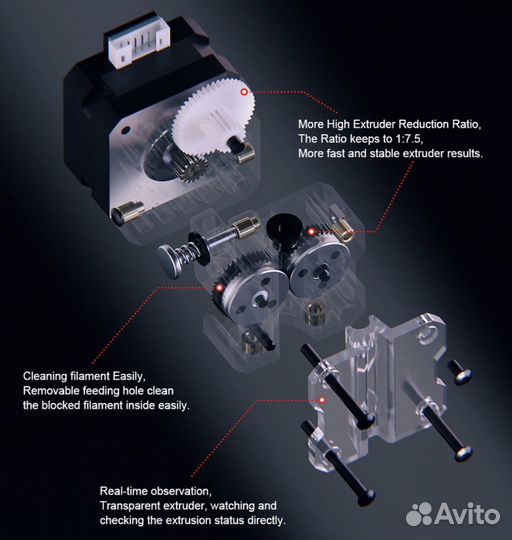 More High Extruder Reduction Ratio,
The Ratio keeps to 1:7.5,
More fast and stable extruder results.

Cleaning filament Easily,
Removable feeding hole clean
the blocked filament inside easily.

Real-time observation,
Transparent extruder, watching and
checking the extrusion status directly.

Avito