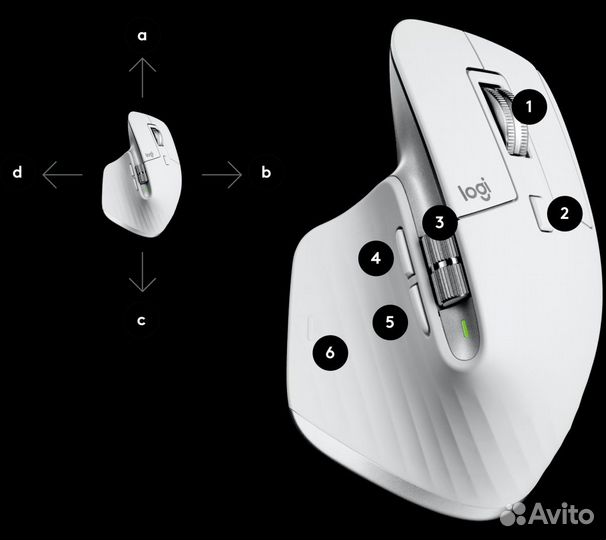 a
d
b
c
logi
1
2
3
4
5
6
logi
Avito