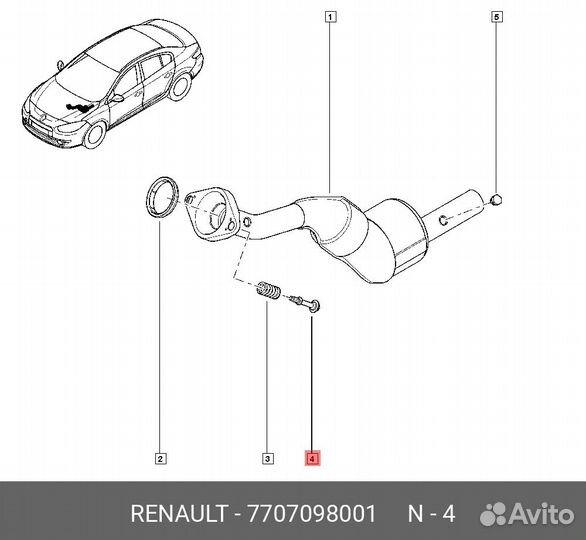 1

5

2

3

4

RENAULT - 7707098001 N - 4

Avito