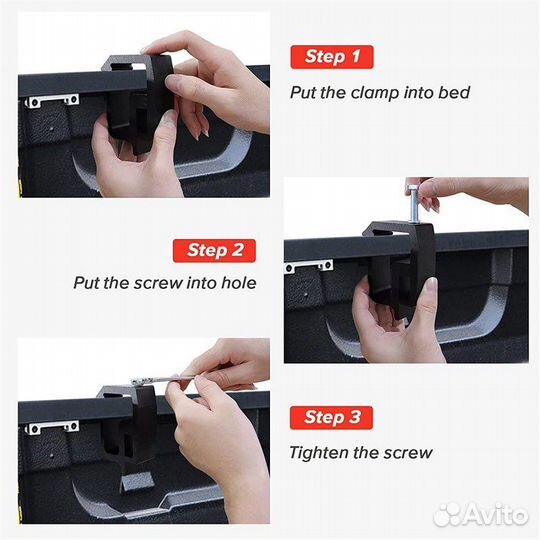 Step 1
Put the clamp into bed

Step 2
Put the screw into hole

Step 3
Tighten the screw

Avito