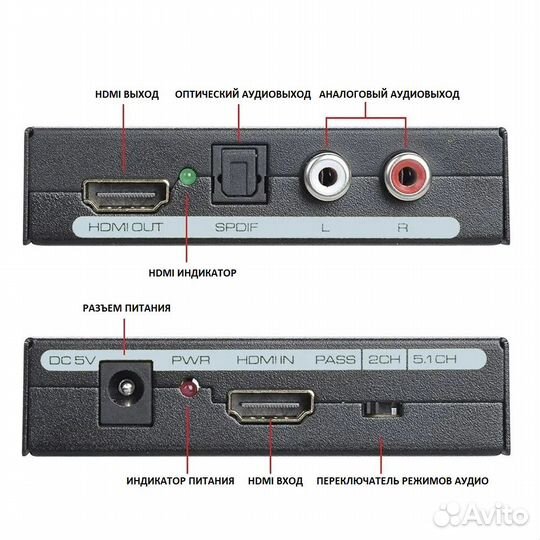 HDMI ВЫХОД
ОПТИЧЕСКИЙ АУДИОВЫХОД
АНАЛОГОВЫЙ АУДИОВЫХОД

HDMI OUT
SPDIF
L
R

HDMI ИНДИКАТОР

РАЗЪЕМ ПИТАНИЯ

DC 5V
PWR
HDMI IN
PASS
2CH
5.1CH

ИНДИКАТОР ПИТАНИЯ
HDMI ВХОД
ПЕРЕКЛЮЧАТЕЛЬ РЕЖИМОВ АУДИО

Avito