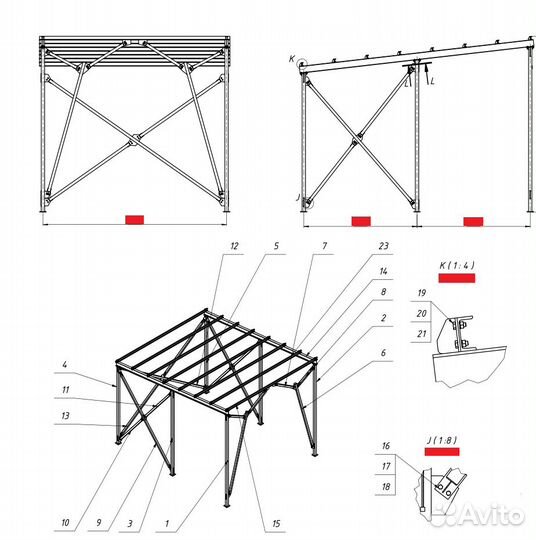 K
L
L
J
12
5
7
23
14
8
2
6
4
11
13
10
9
3
1
15
K (1:4)
19
20
21
J (1:8)
16
17
18
Avito