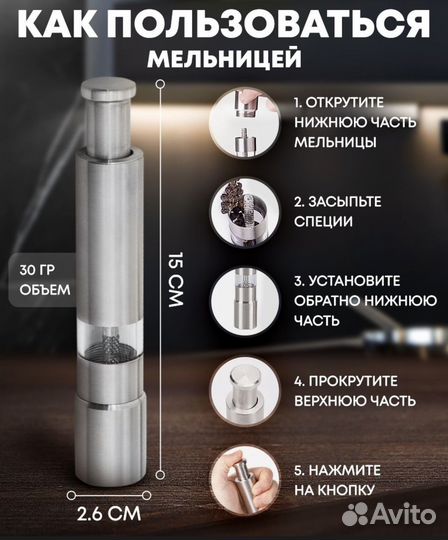 КАК ПОЛЬЗОВАТЬСЯ МЕЛЬНИЦЕЙ

30 ГР ОБЪЕМ

15 СМ

2.6 СМ

1. ОТКРУТИТЕ НИЖНЮЮ ЧАСТЬ МЕЛЬНИЦЫ

2. ЗАСЫПЬТЕ СПЕЦИИ

3. УСТАНОВИТЕ ОБРАТНО НИЖНЮЮ ЧАСТЬ

4. ПРОКРУТИТЕ ВЕРХНЮЮ ЧАСТЬ

5. НАЖМИТЕ НА КНОПКУ

Avito