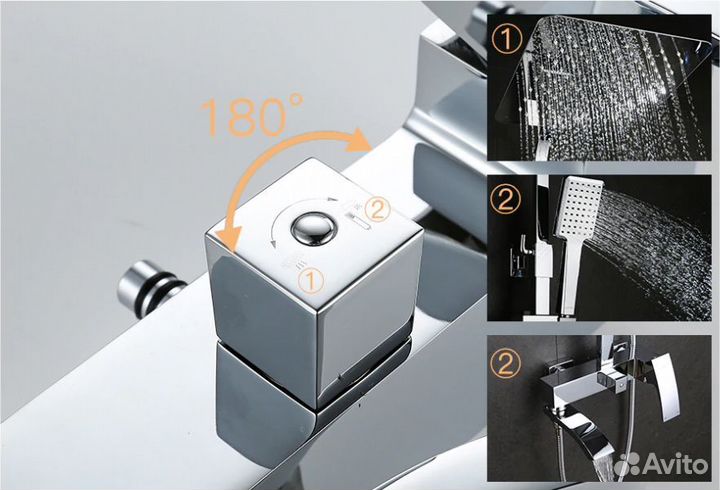 180°

②

①

①

②

②

Avito