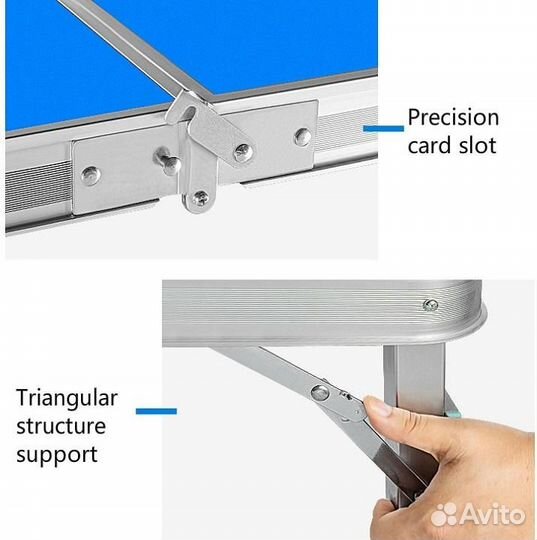 Precision card slot

Triangular structure support

Avito