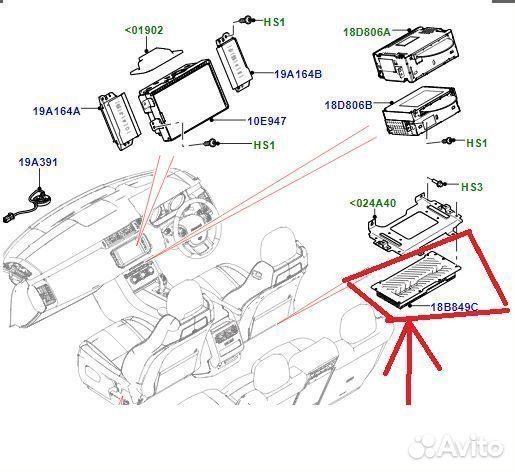 <01902
HS1
18D806A
19A164B
19A164A
10E947
18D806B
HS1
HS1
19A391
HS3
<024A40
18B849C
Avito