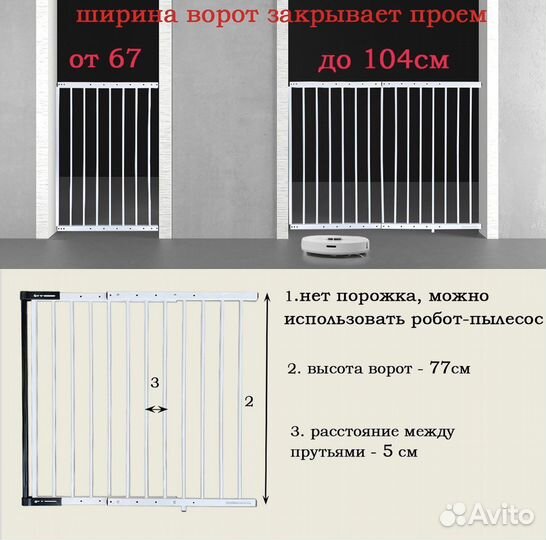 ширина ворот закрывает проем

от 67

до 104см

3

2

1.нет порожка, можно использовать робот-пылесос

2. высота ворот - 77см

3. расстояние между прутьями - 5 см

Avito