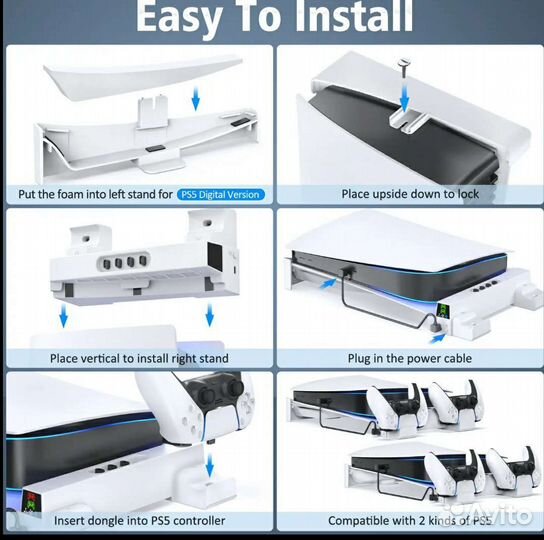 Easy To Install

Put the foam into left stand for PS5 Digital Version

Place upside down to lock

Place vertical to install right stand

Plug in the power cable

Insert dongle into PS5 controller

Compatible with 2 kinds of PS5

Avito